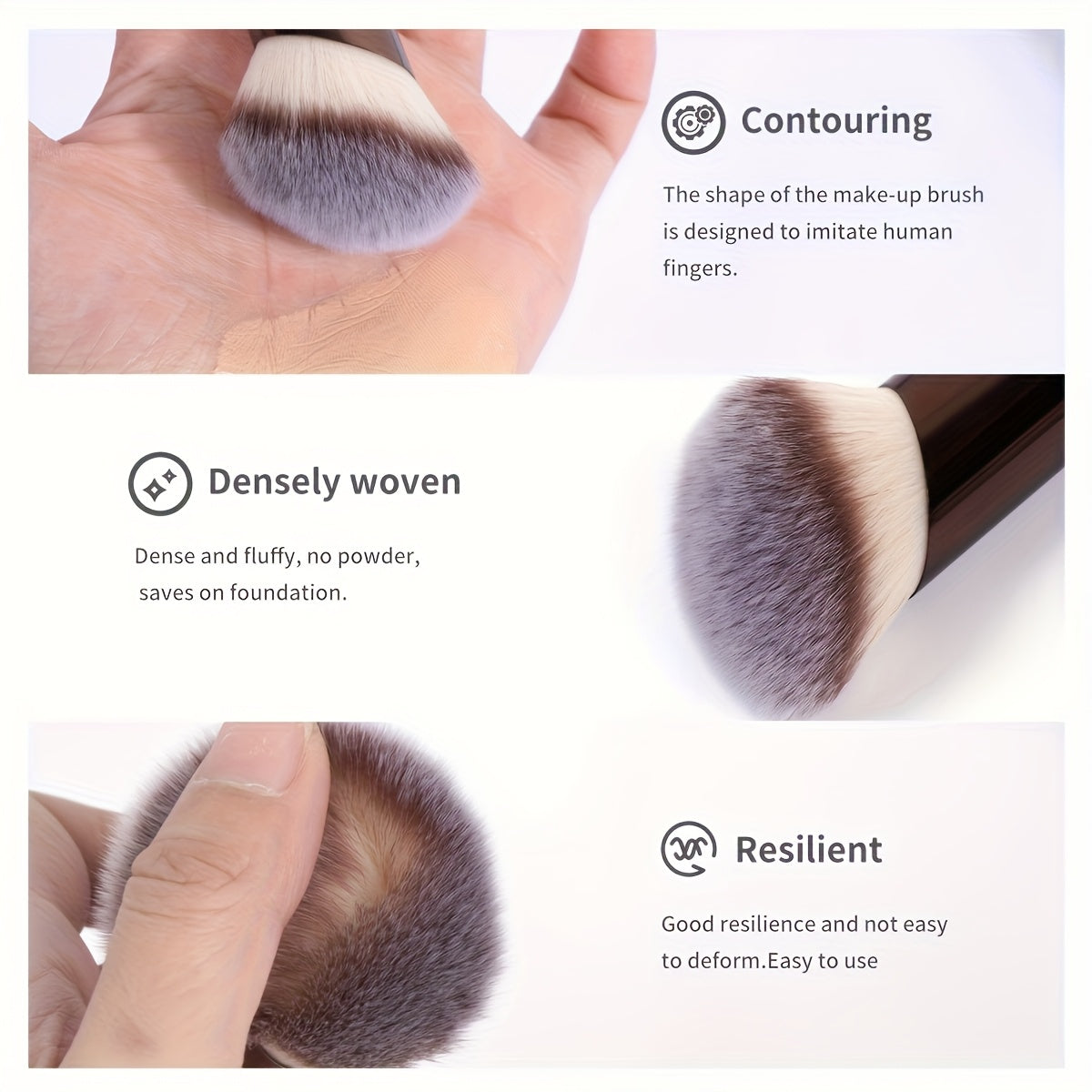 Contouring

The shape of the make-up brush is designed to imitate human fingers.

Densely woven

Dense and fluffy, no powder, saves on foundation.

Resilient

Good resilience and not easy to deform.Easy to use